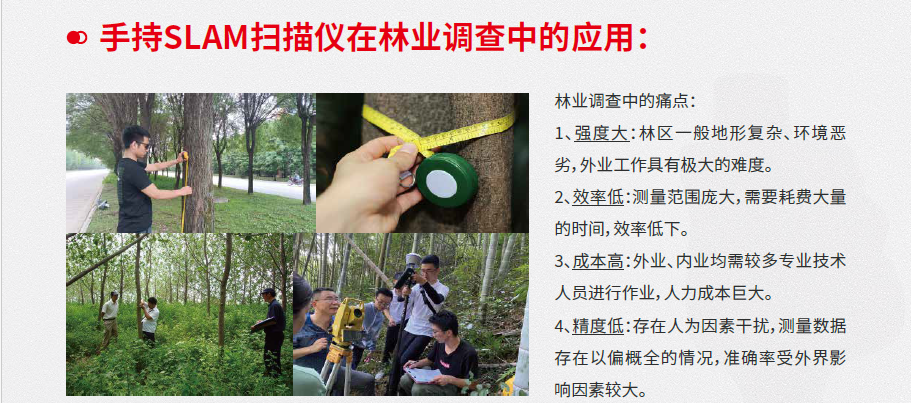 手持SLAM扫描仪在林业调查中的应用：

林业调查中的痛点：

1、强度大：林区一般地形复杂、环境恶劣，外业工作具有极大的难度。

2、效率低：测量范围庞大，需要耗费大量的时间，效率低下。

3、成本高：外业、内业均需较多专业技术人员进行作业，人力成本巨大。

4、精度低：存在人为因素干扰，测量数据存在以偏概全的情况，准确率受外界影响因素较大。